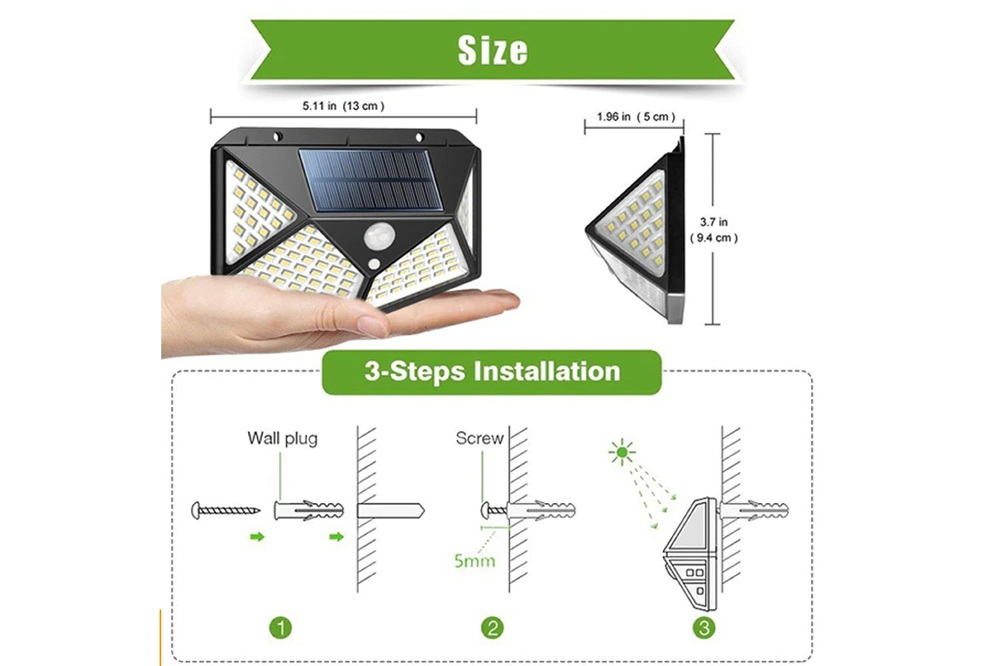 Size

5.11 in (13 cm)

1.96 in (5 cm)

3.7 in
(9.4 cm)

3-Steps Installation

Wall plug

Screw

5mm

1

2

3